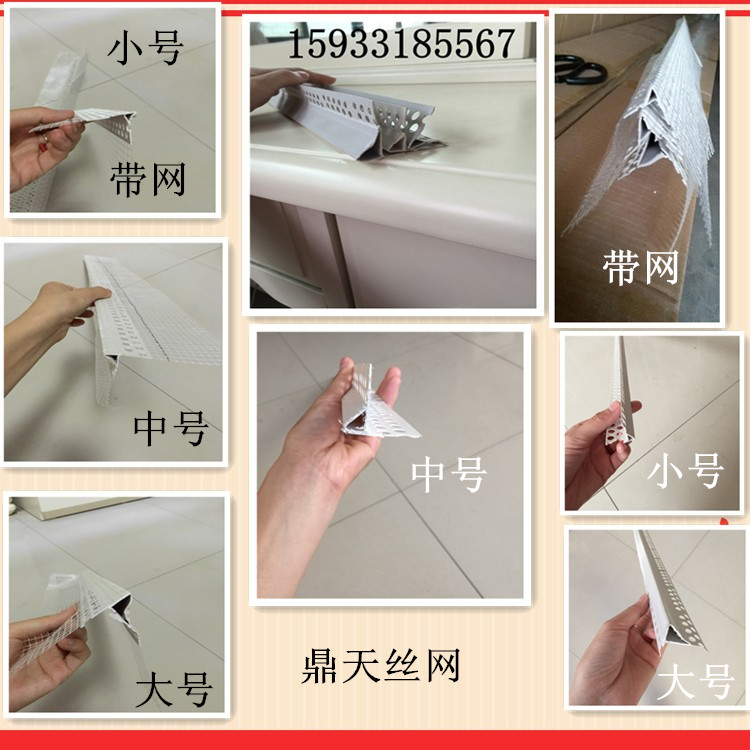 小号

带网

15933185567

带网

中号

中号

小号

大号

鼎天丝网

大号